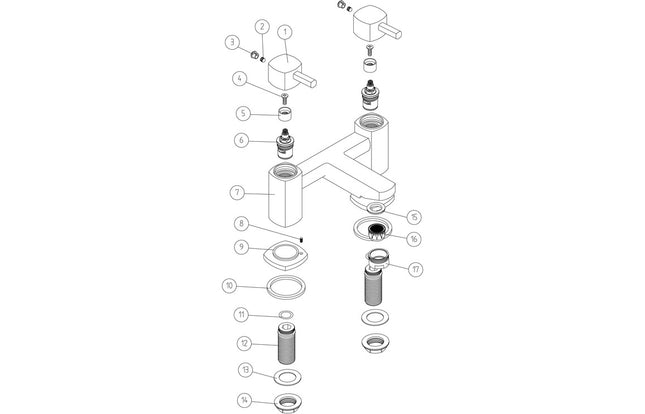 3
2
1
4
5
6
7
8
9
10
11
12
13
14
15
16
17